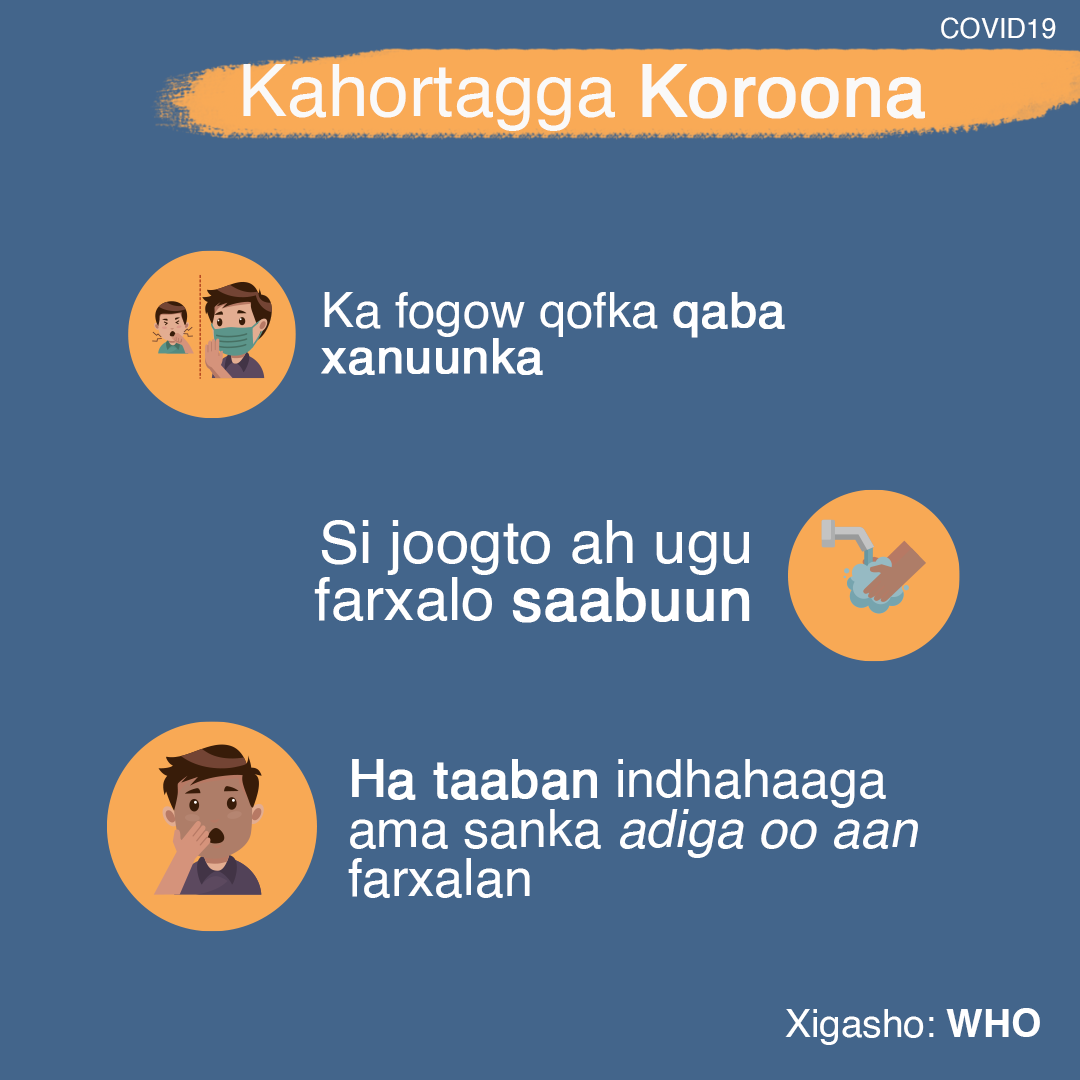 COVID19

Kahortagga Koroona

Ka fogow qofka qaba xanuunka

Si joogto ah ugu farxalo saabuun

Ha taaban indhahaaga ama sanka adiga oo aan farxalan

Xigasho: WHO